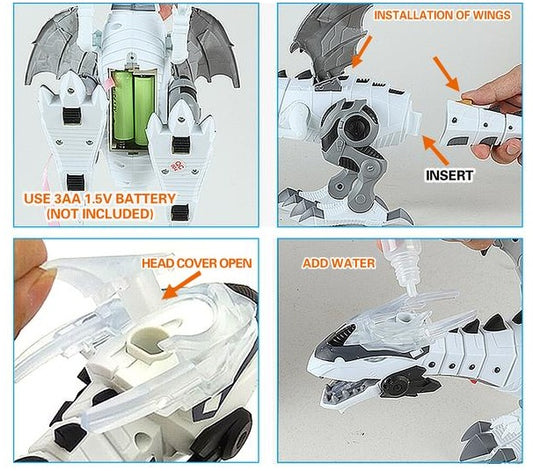 USE 3AA 1.5V BATTERY
(NOT INCLUDED)

INSTALLATION OF WINGS

INSERT

HEAD COVER OPEN

ADD WATER